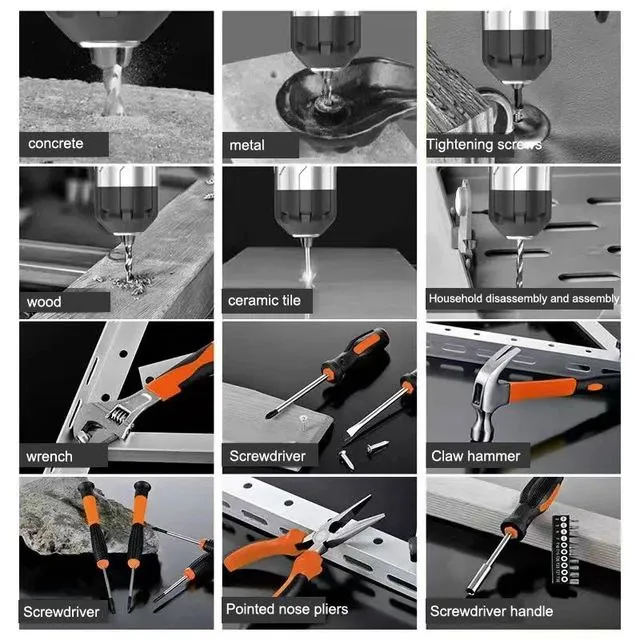 concrete

metal

Tightening screws

wood

ceramic tile

Household disassembly and assembly

wrench

Screwdriver

Claw hammer

Screwdriver

Pointed nose pliers

Screwdriver handle